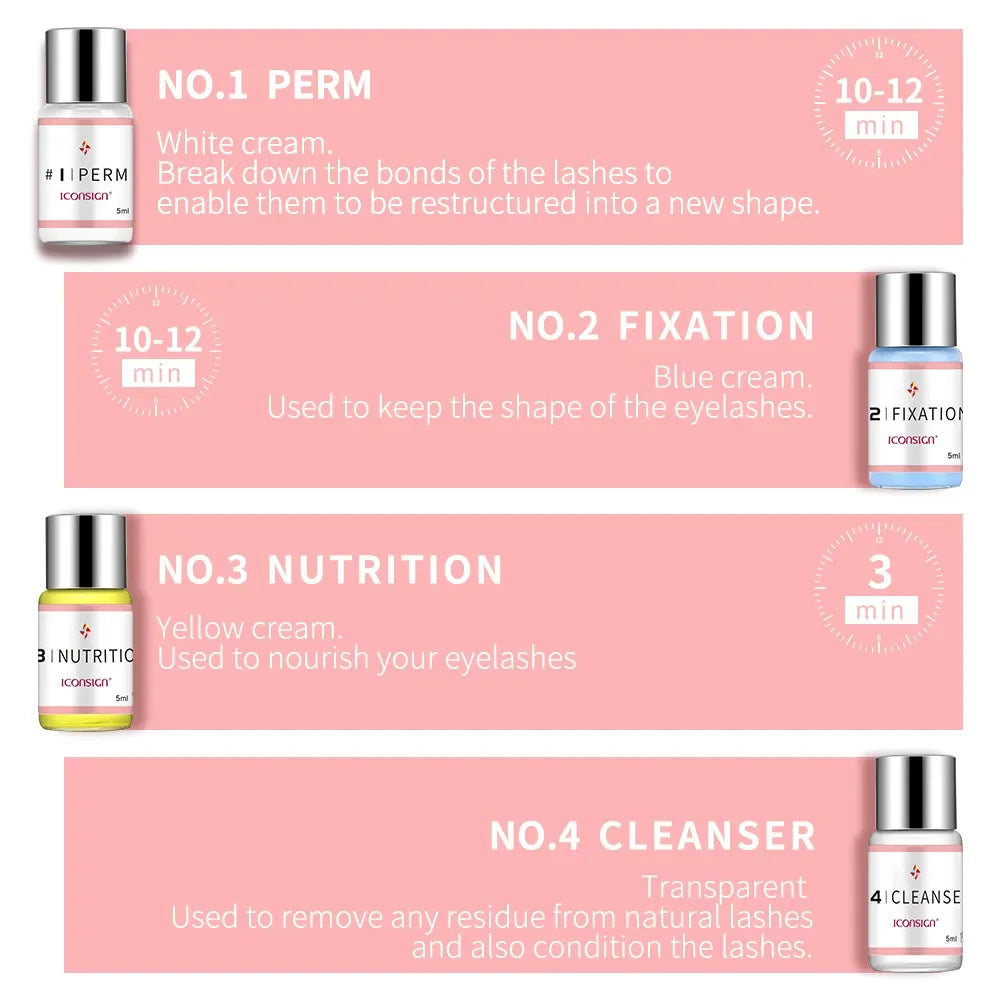 #1|PERM
ICONSIGN
5ml

NO.1 PERM

White cream.
Break down the bonds of the lashes to enable them to be restructured into a new shape.

10-12
min

10-12
min

NO.2 FIXATION

Blue cream.
Used to keep the shape of the eyelashes.

2|FIXATION
ICONSIGN
5ml

3|NUTRITIC
ICONSIGN
5ml

NO.3 NUTRITION

Yellow cream.
Used to nourish your eyelashes

3
min

NO.4 CLEANSER

Transparent
Used to remove any residue from natural lashes and also condition the lashes.

4|CLEANSE
ICONSIGN
5ml