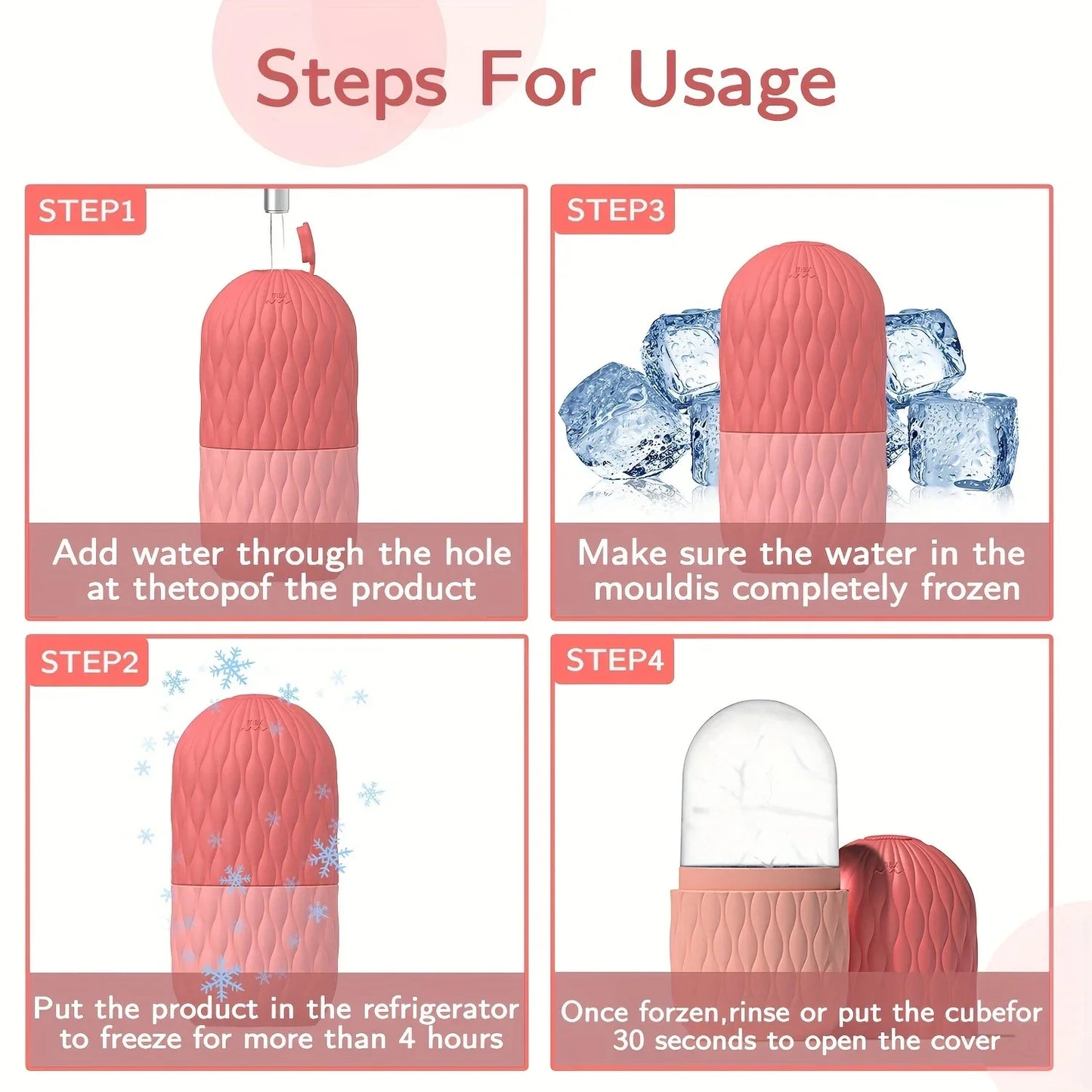 Steps For Usage

STEP1

Add water through the hole at thetopof the product

STEP3

Make sure the water in the mouldis completely frozen

STEP2

Put the product in the refrigerator to freeze for more than 4 hours

STEP4

Once forzen,rinse or put the cubefor 30 seconds to open the cover